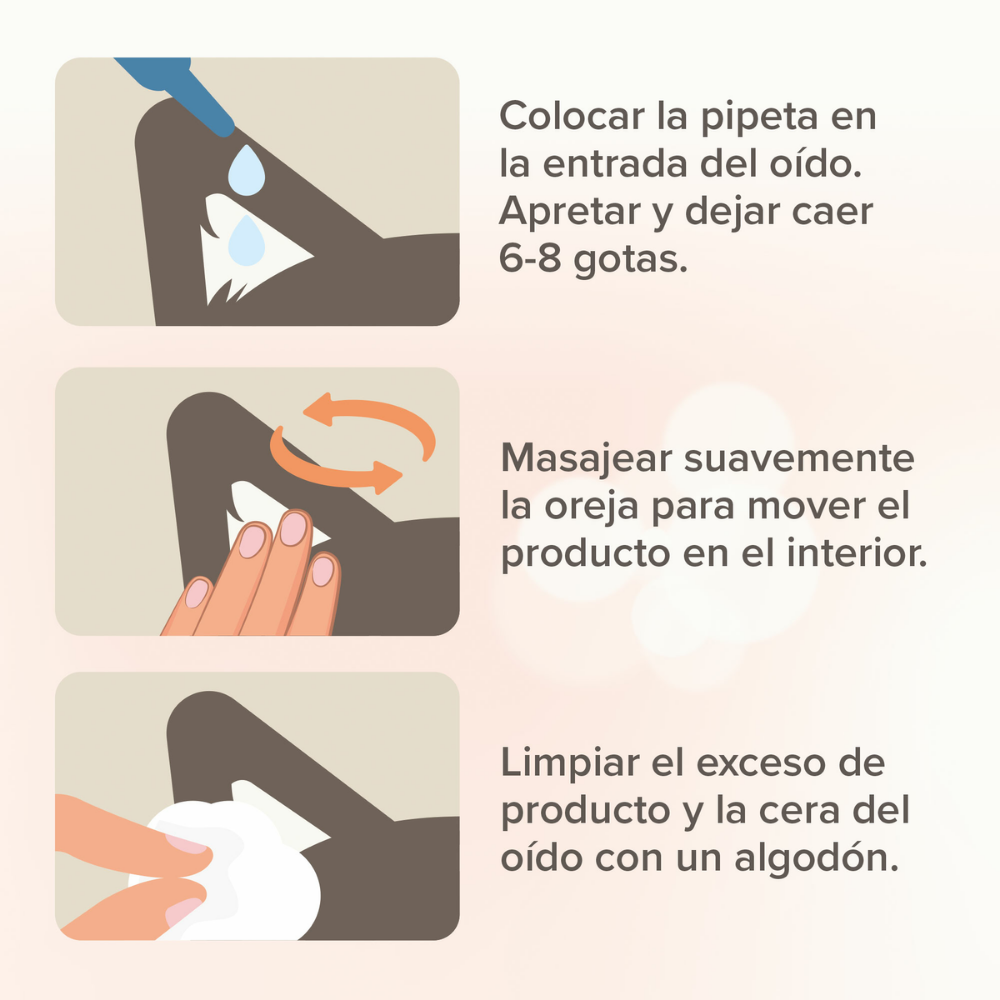 Colocar la pipeta en la entrada del oído. Apretar y dejar caer 6-8 gotas.

Masajear suavemente la oreja para mover el producto en el interior.

Limpiar el exceso de producto y la cera del oído con un algodón.