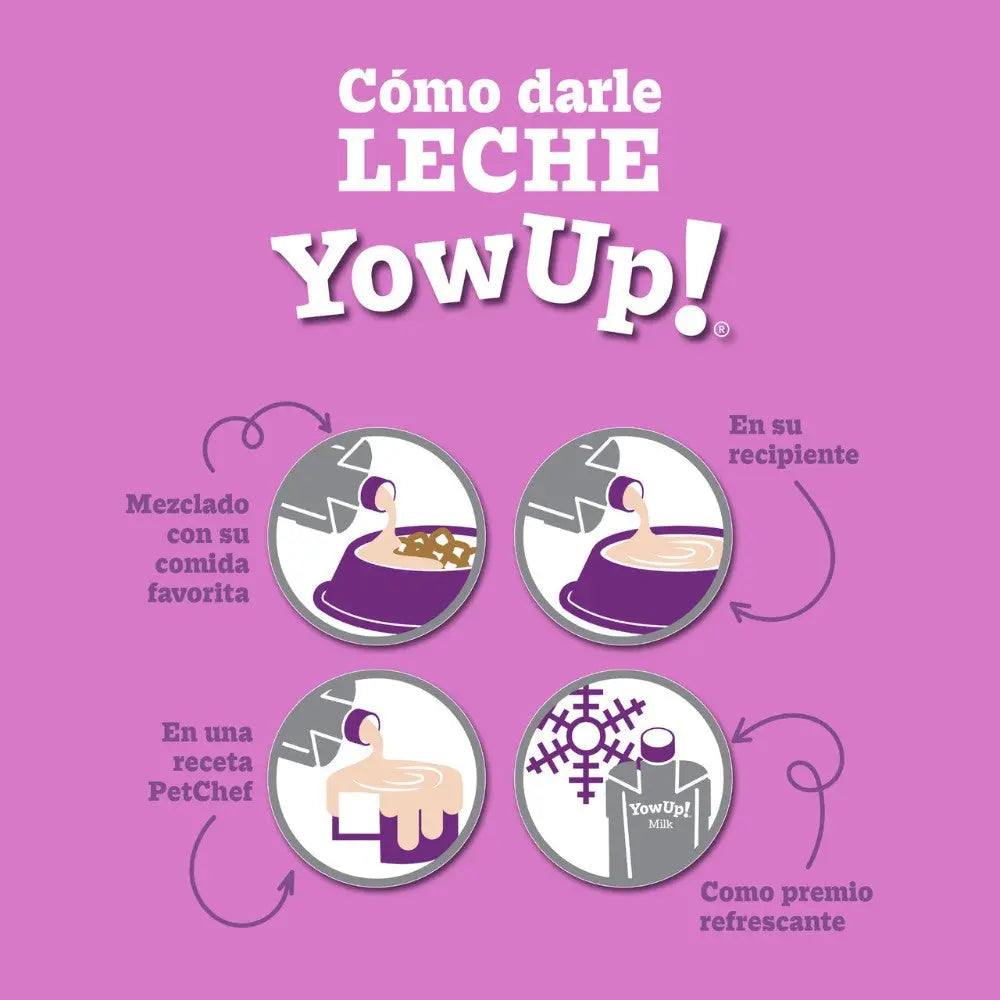 Cómo darle LECHE YowUp!®

Mezclado con su comida favorita

En su recipiente

En una receta PetChef

YowUp! Milk

Como premio refrescante