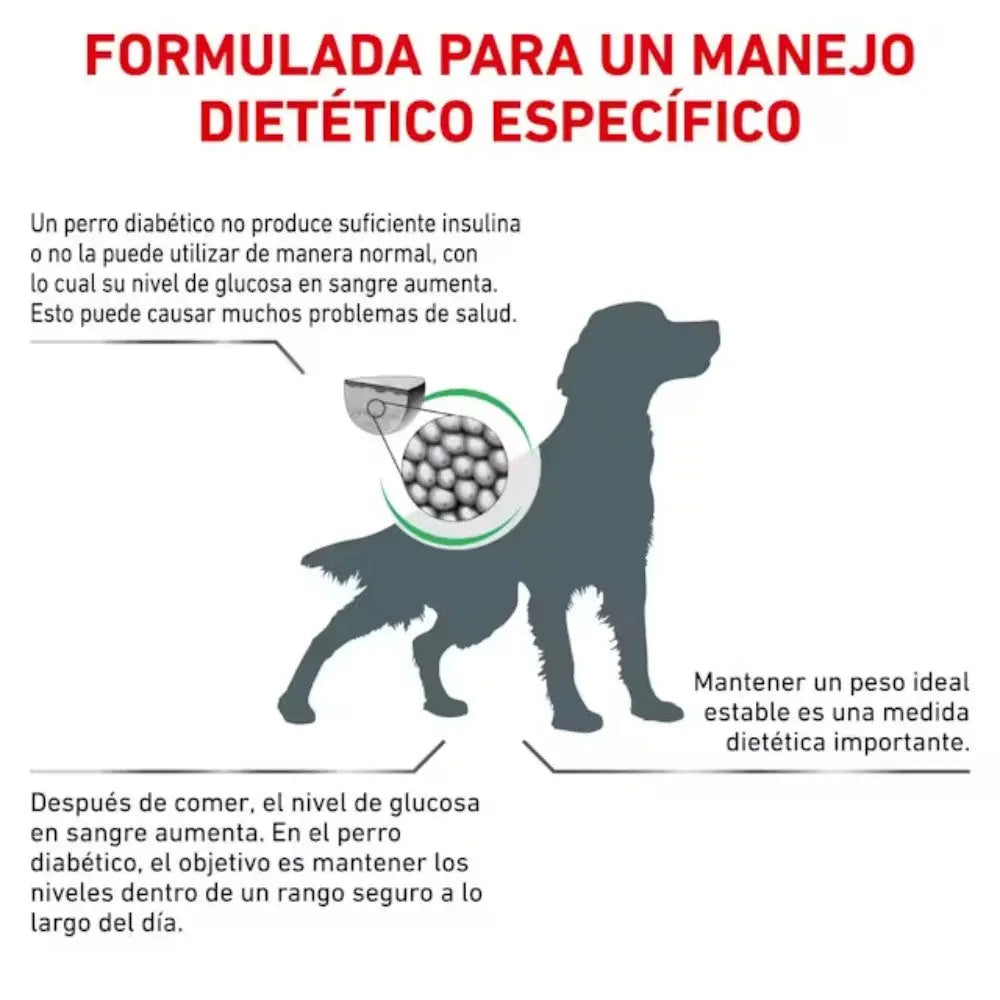 FORMULADA PARA UN MANEJO DIETÉTICO ESPECÍFICO

Un perro diabético no produce suficiente insulina o no la puede utilizar de manera normal, con lo cual su nivel de glucosa en sangre aumenta. Esto puede causar muchos problemas de salud.

Mantener un peso ideal estable es una medida dietética importante.

Después de comer, el nivel de glucosa en sangre aumenta. En el perro diabético, el objetivo es mantener los niveles dentro de un rango seguro a lo largo del día.